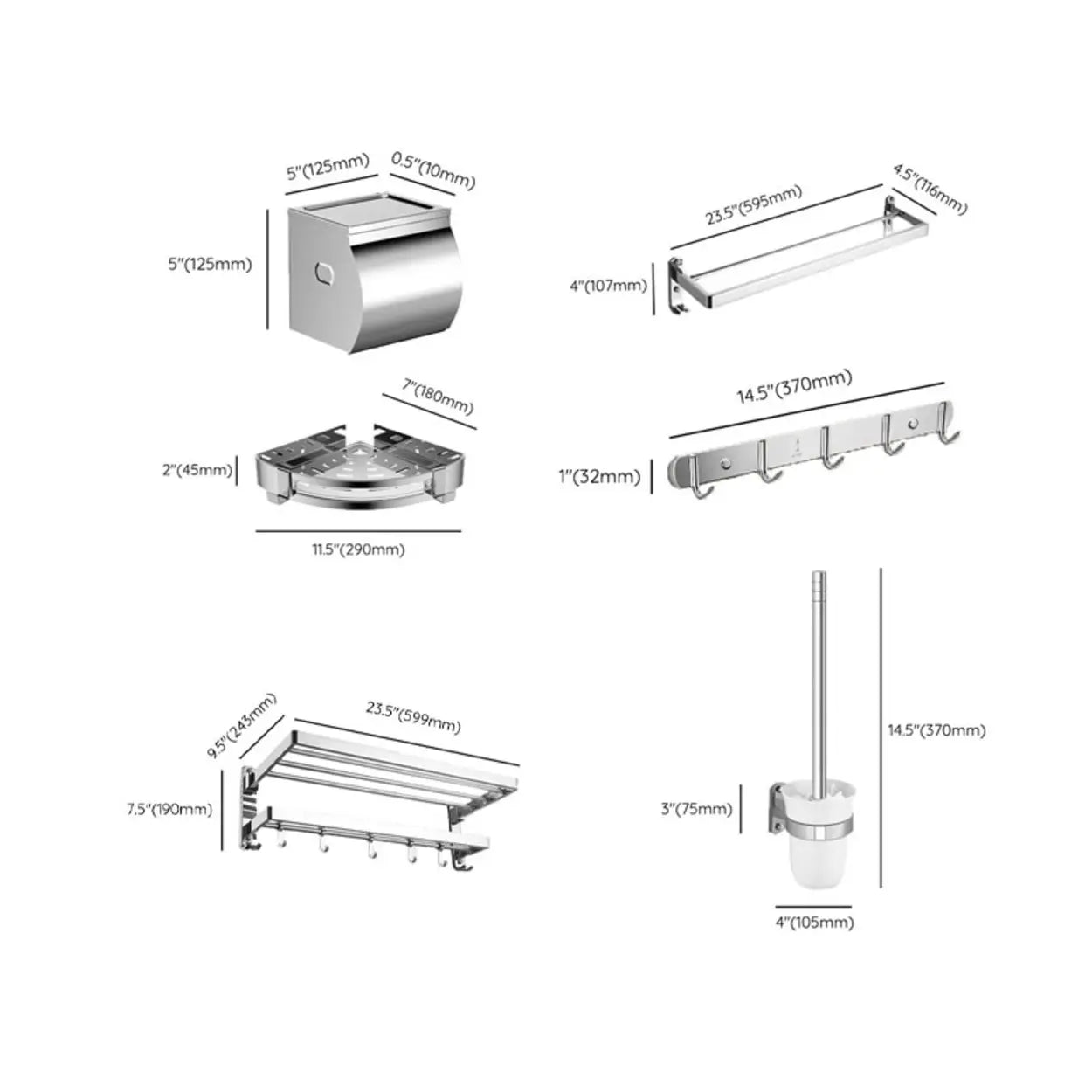 5"(125mm)
0.5"(10mm)
5"(125mm)

23.5"(595mm)
4.5"(116mm)
4"(107mm)

7"(180mm)
2"(45mm)
11.5"(290mm)

14.5"(370mm)
1"(32mm)

9.5"(243mm)
23.5"(599mm)
7.5"(190mm)

14.5"(370mm)
3"(75mm)
4"(105mm)