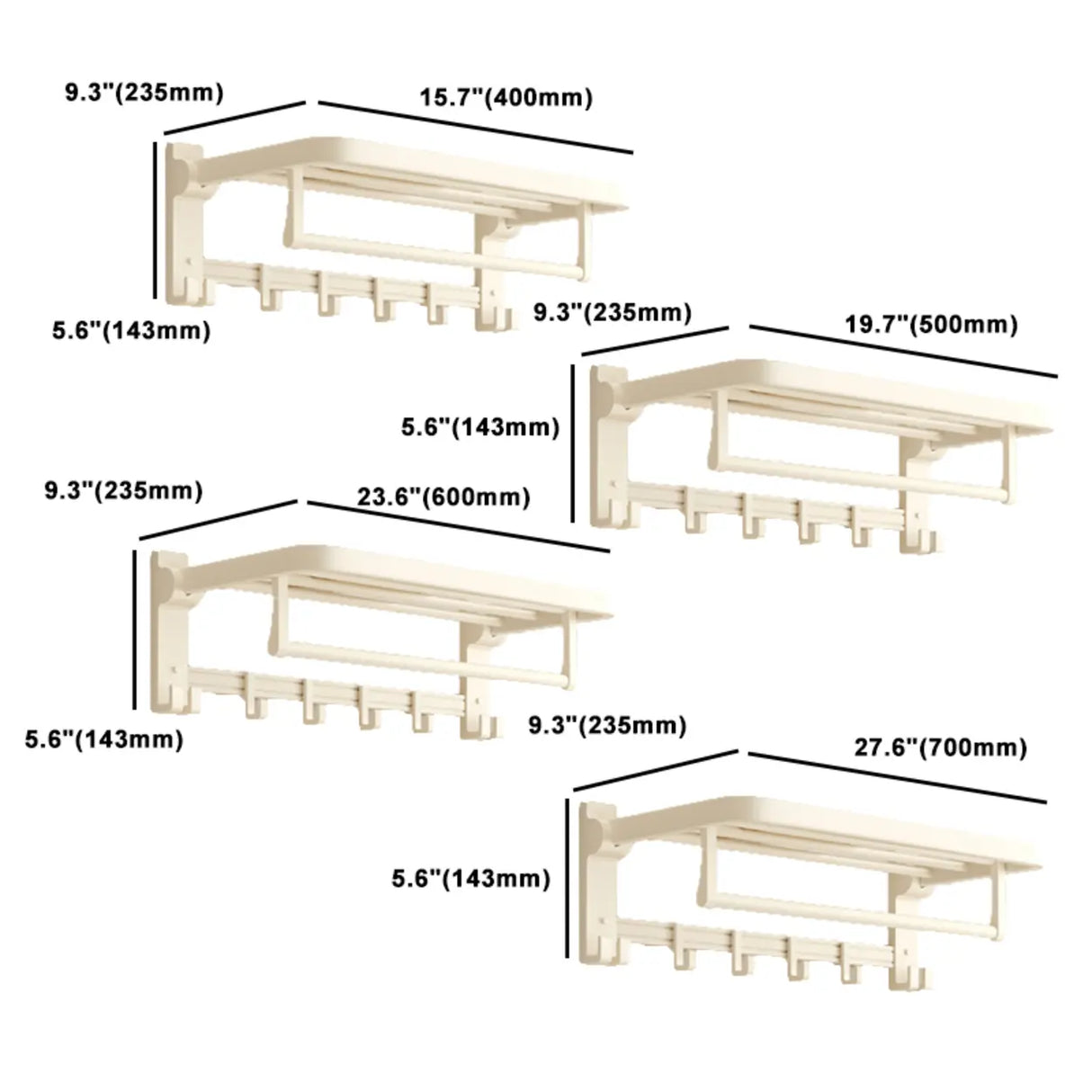 9.3"(235mm)
15.7"(400mm)
5.6"(143mm)

9.3"(235mm)
19.7"(500mm)
5.6"(143mm)

9.3"(235mm)
23.6"(600mm)
5.6"(143mm)

9.3"(235mm)
27.6"(700mm)
5.6"(143mm)