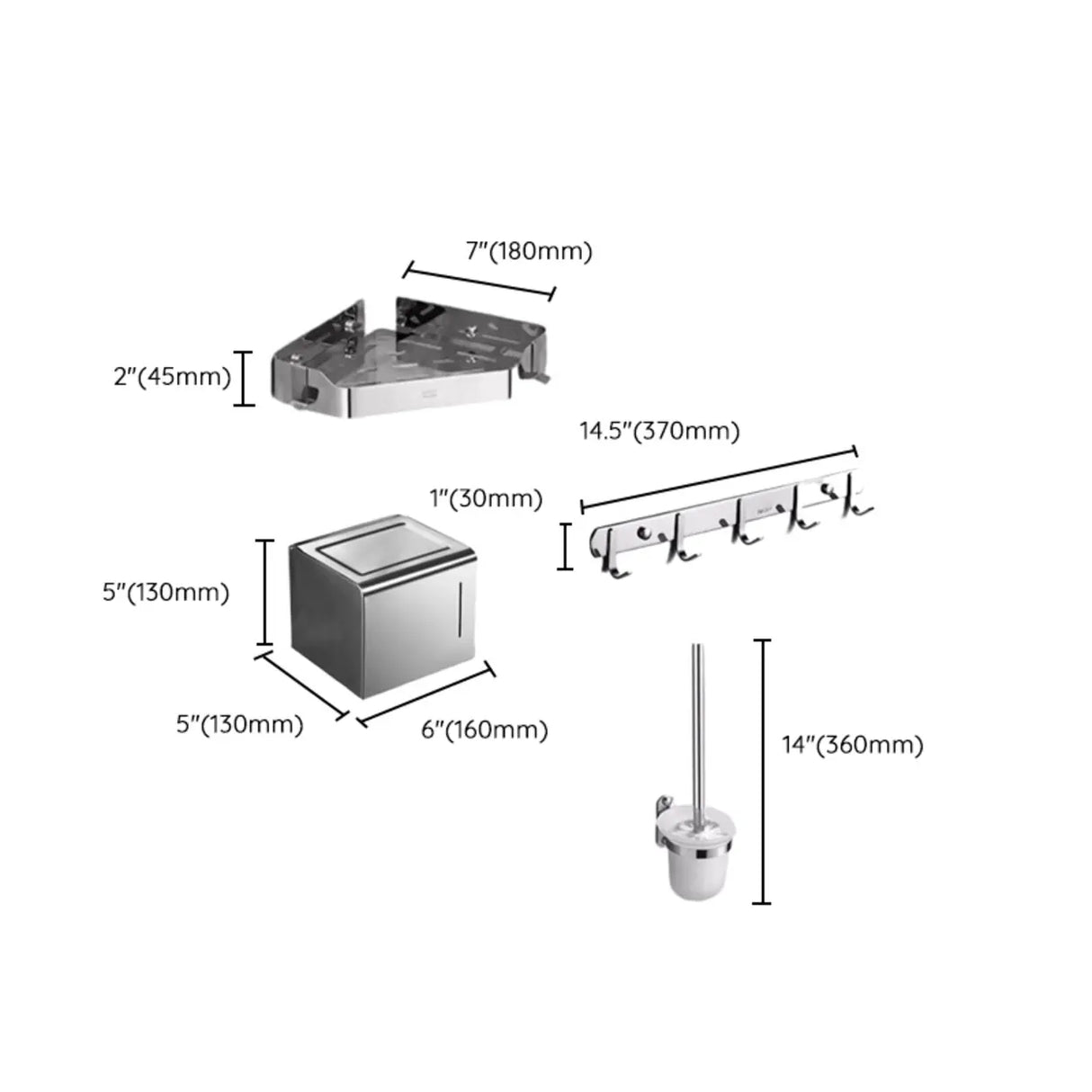 7"(180mm)

2"(45mm)

14.5"(370mm)

1"(30mm)

5"(130mm)

5"(130mm)

6"(160mm)

14"(360mm)