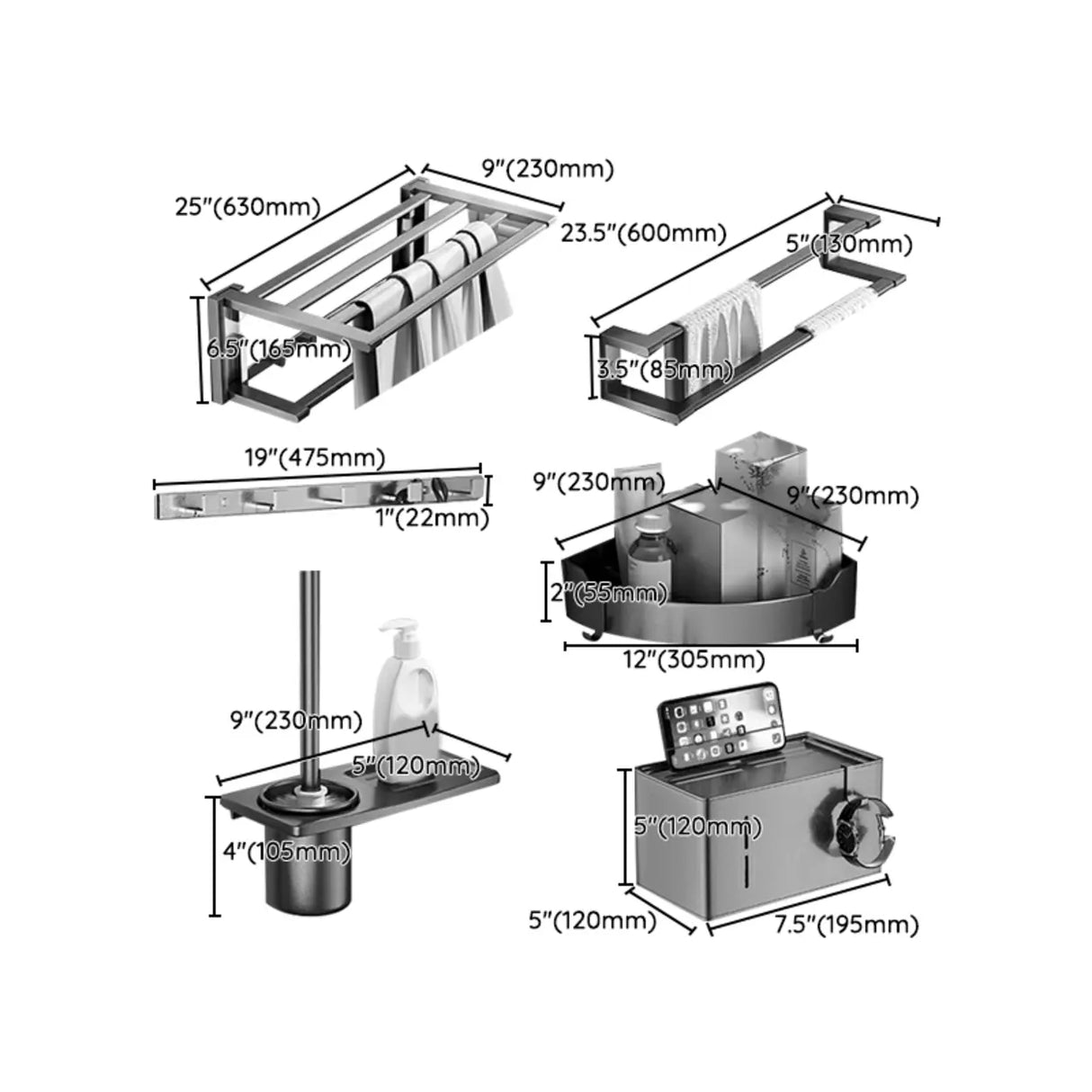 25"(630mm)
9"(230mm)
6.5"(165mm)
23.5"(600mm)
5"(130mm)
3.5"(85mm)
19"(475mm)
1"(22mm)
9"(230mm)
9"(230mm)
2"(55mm)
12"(305mm)
9"(230mm)
5"(120mm)
4"(105mm)
5"(120mm)
5"(120mm)
7.5"(195mm)