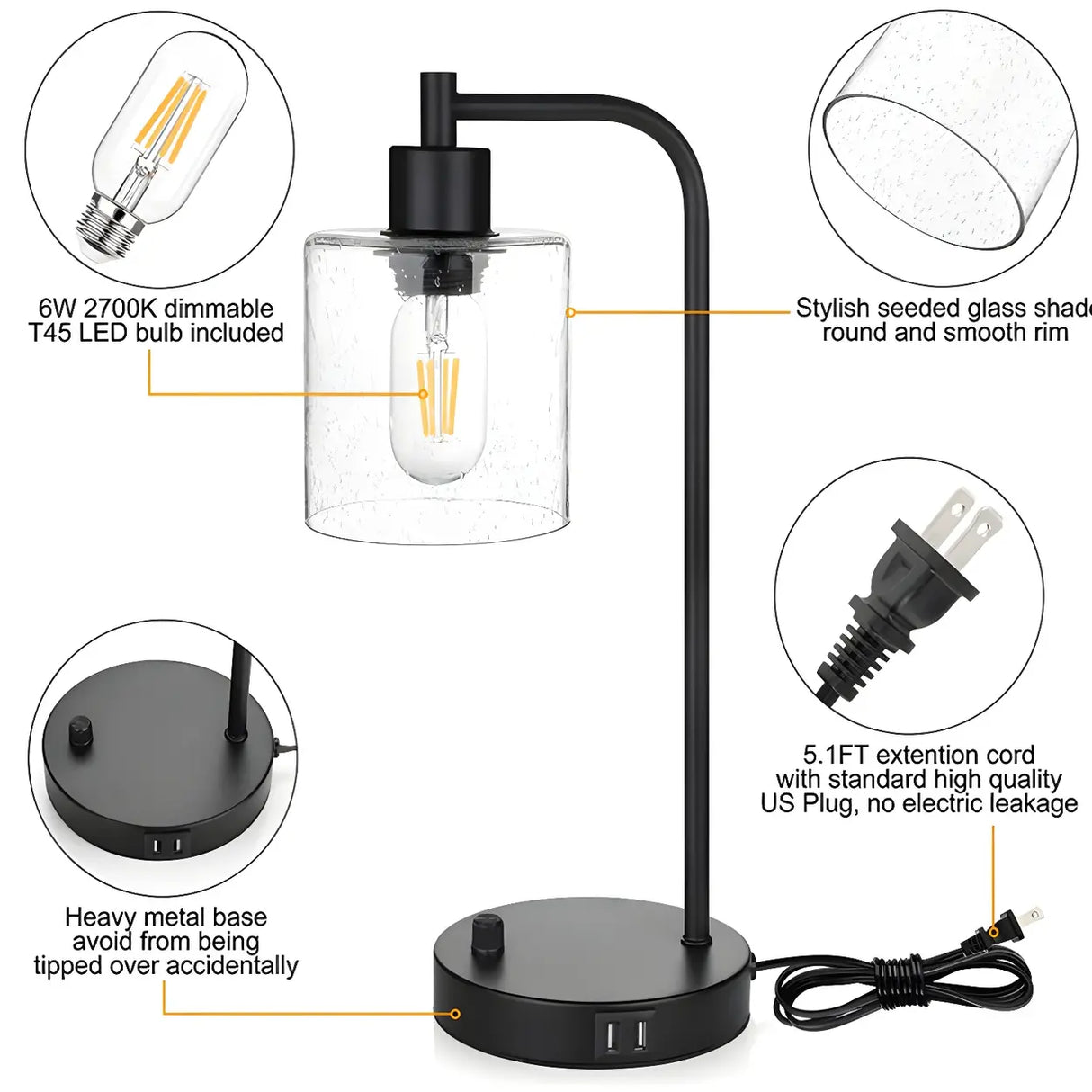 6W 2700K dimmable
T45 LED bulb included

Stylish seeded glass shade
round and smooth rim

5.1FT extention cord
with standard high quality
US Plug, no electric leakage

Heavy metal base
avoid from being
tipped over accidentally