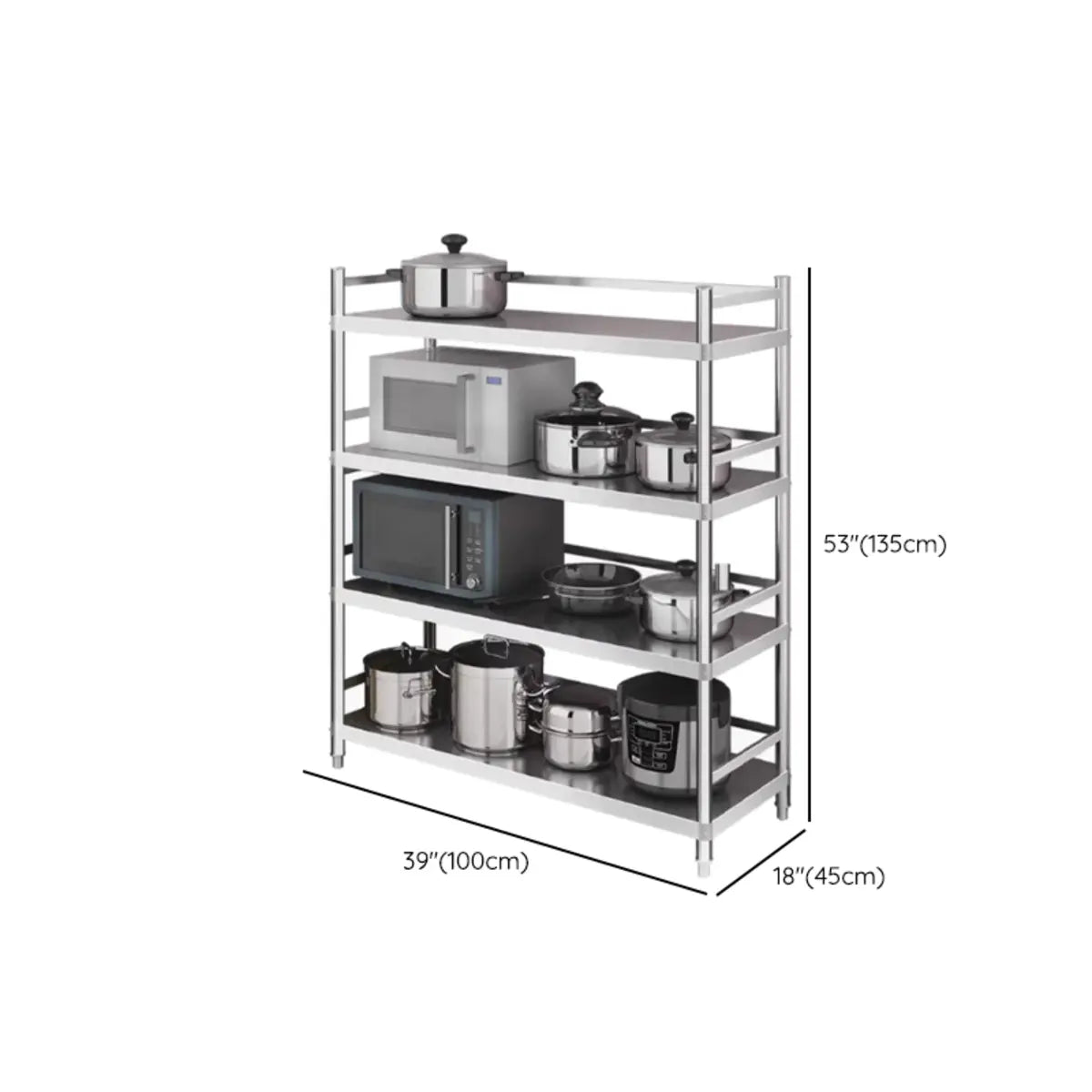 53"(135cm)

39"(100cm)

18"(45cm)