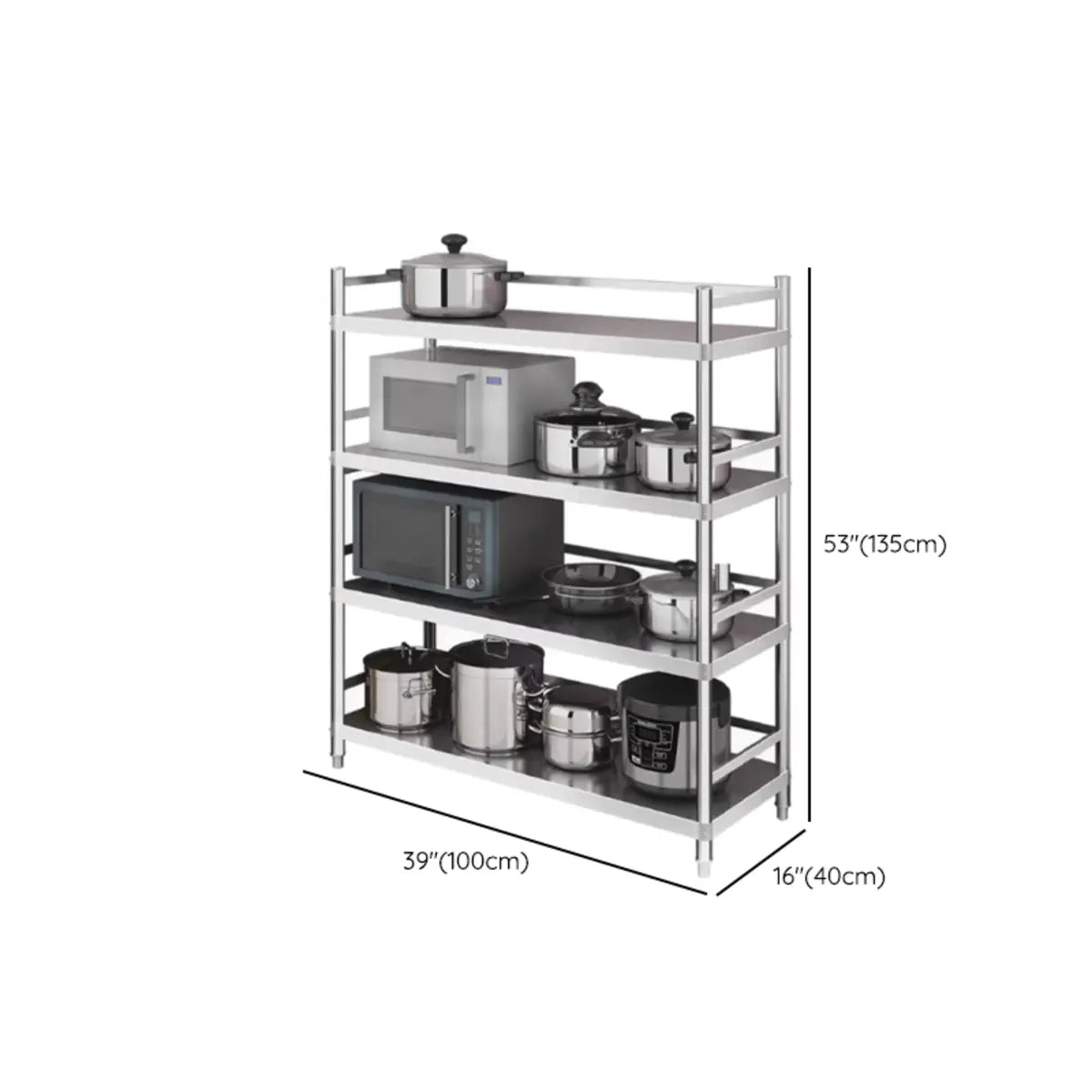 53"(135cm)

39"(100cm)

16"(40cm)