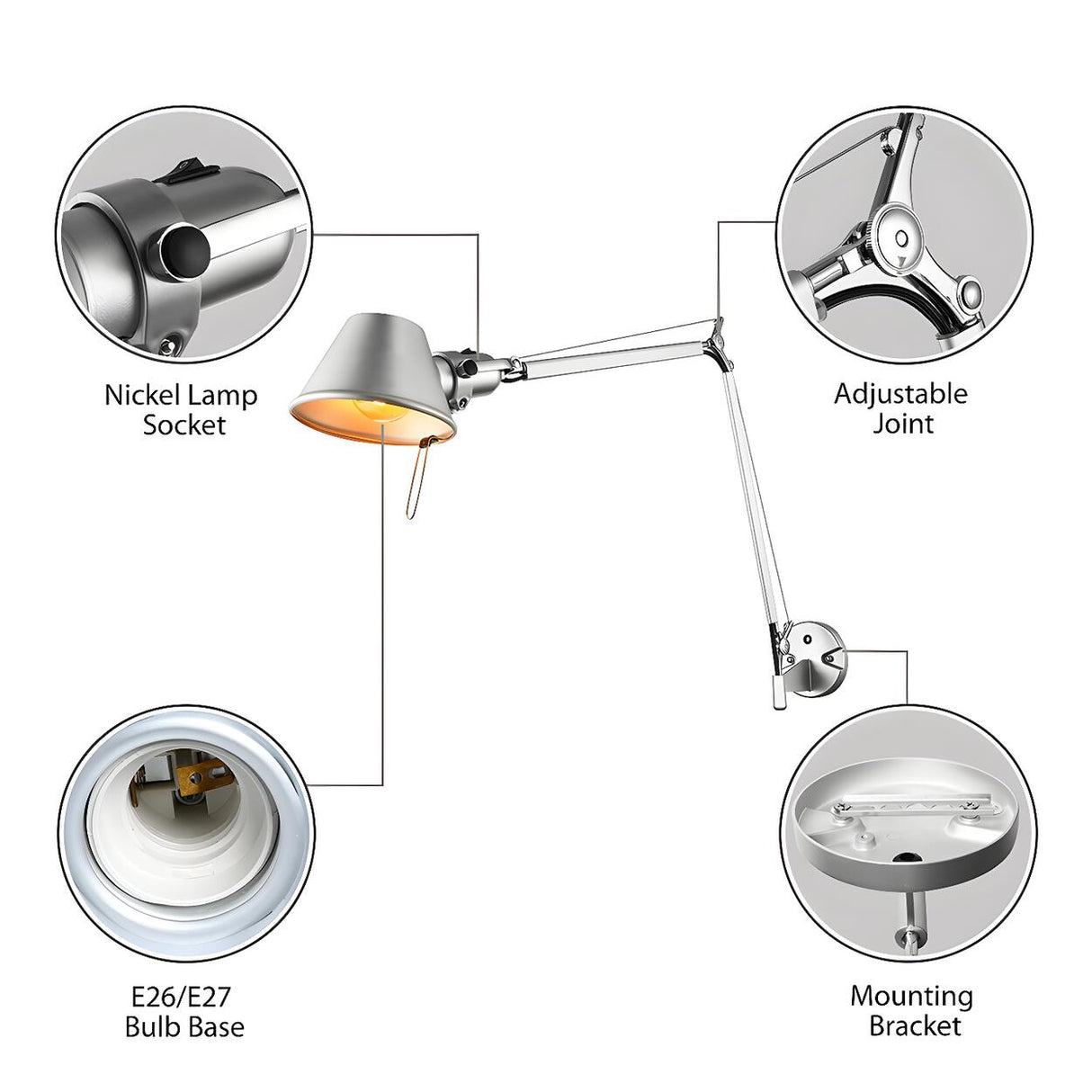 Nickel Lamp Socket

Adjustable Joint

E26/E27 Bulb Base

Mounting Bracket