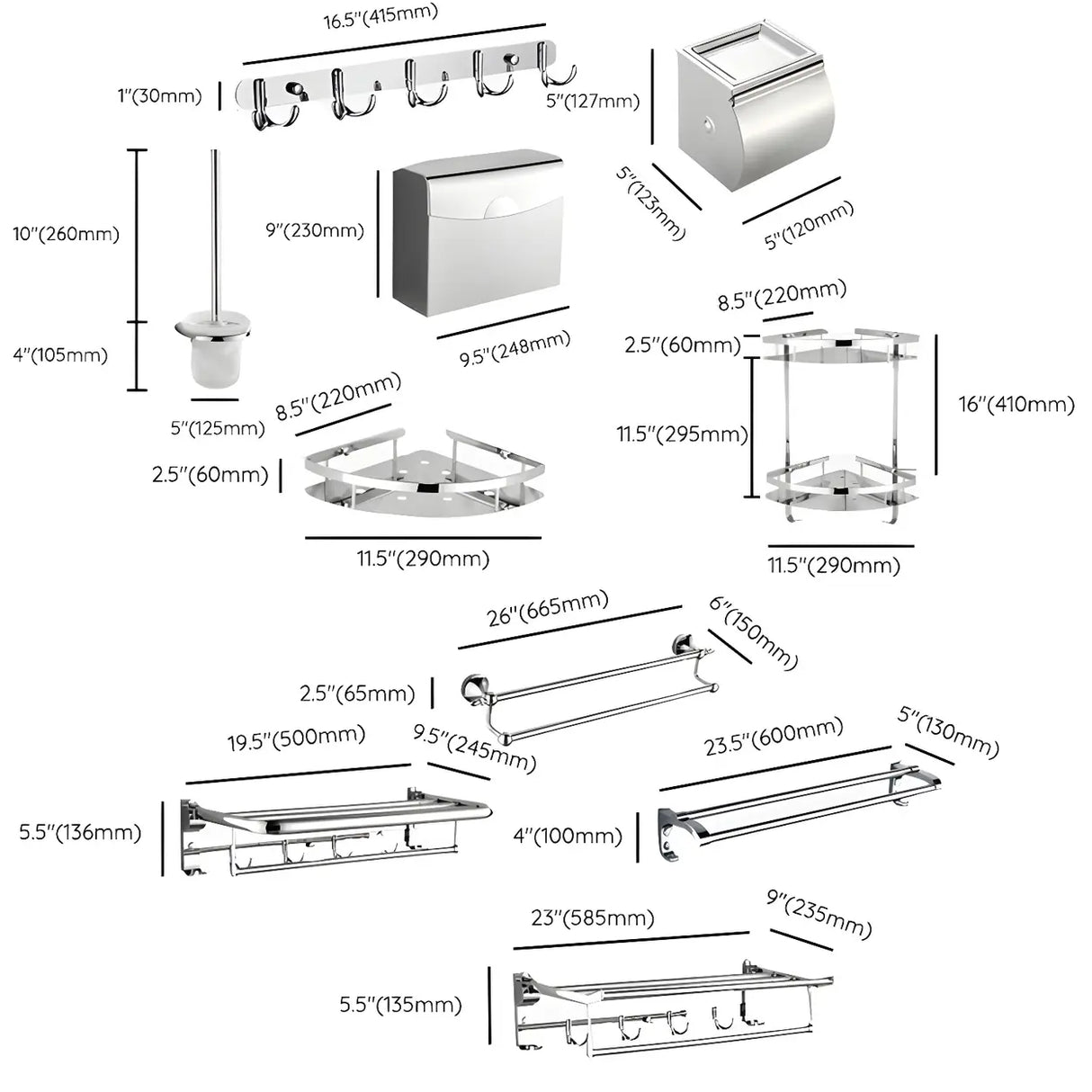 16.5"(415mm)
1"(30mm)
5"(127mm)
5"(123mm)
5"(120mm)
10"(260mm)
4"(105mm)
5"(125mm)
9"(230mm)
9.5"(248mm)
8.5"(220mm)
2.5"(60mm)
11.5"(290mm)
8.5"(220mm)
2.5"(60mm)
11.5"(295mm)
16"(410mm)
11.5"(290mm)
26"(665mm)
6"(150mm)
2.5"(65mm)
19.5"(500mm)
9.5"(245mm)
5.5"(136mm)
23.5"(600mm)
5"(130mm)
4"(100mm)
23"(585mm)
9"(235mm)
5.5"(135mm)