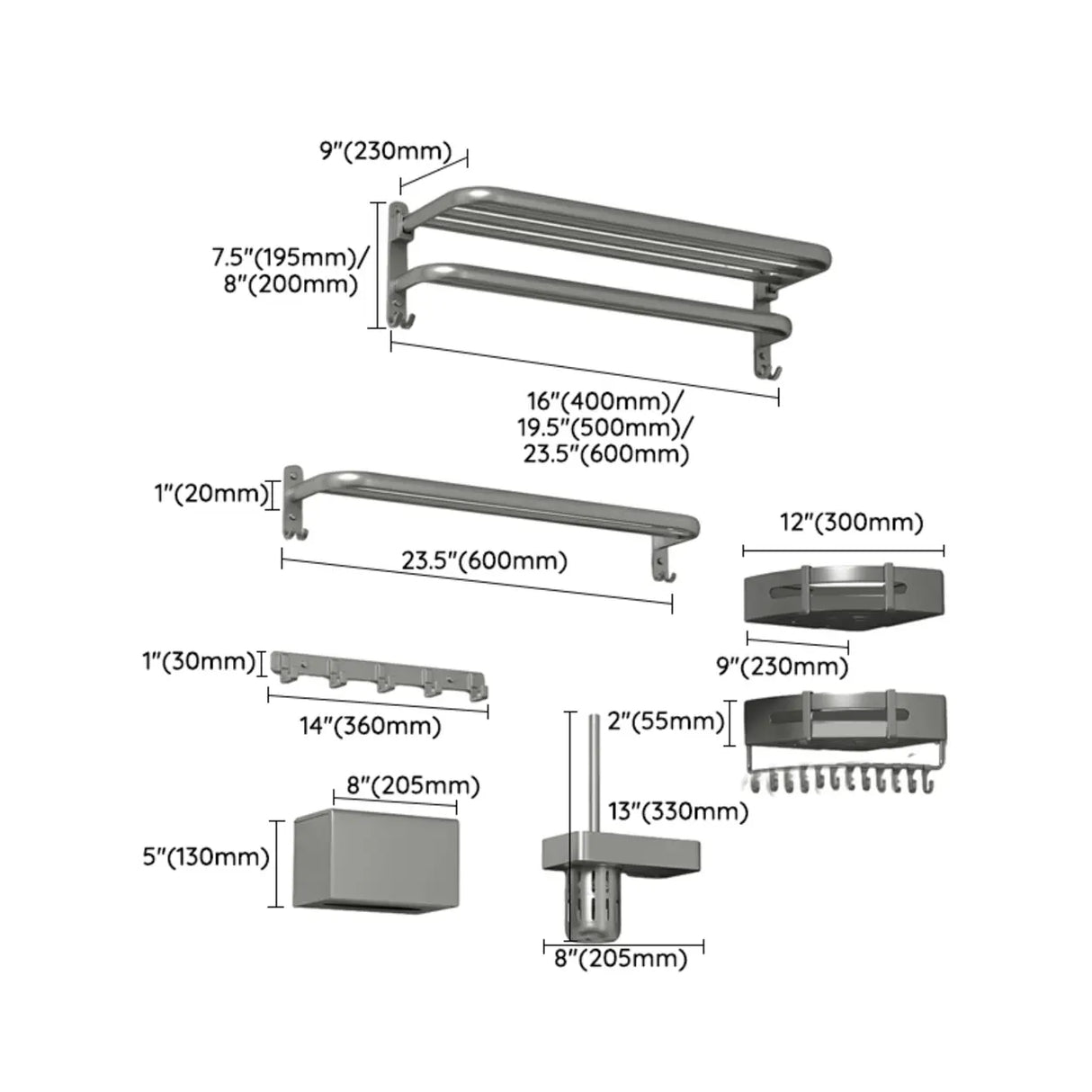 9"(230mm)

7.5"(195mm)/
8"(200mm)

16"(400mm)/
19.5"(500mm)/
23.5"(600mm)

1"(20mm)

23.5"(600mm)

12"(300mm)

9"(230mm)

1"(30mm)

14"(360mm)

2"(55mm)

8"(205mm)

13"(330mm)

5"(130mm)

8"(205mm)