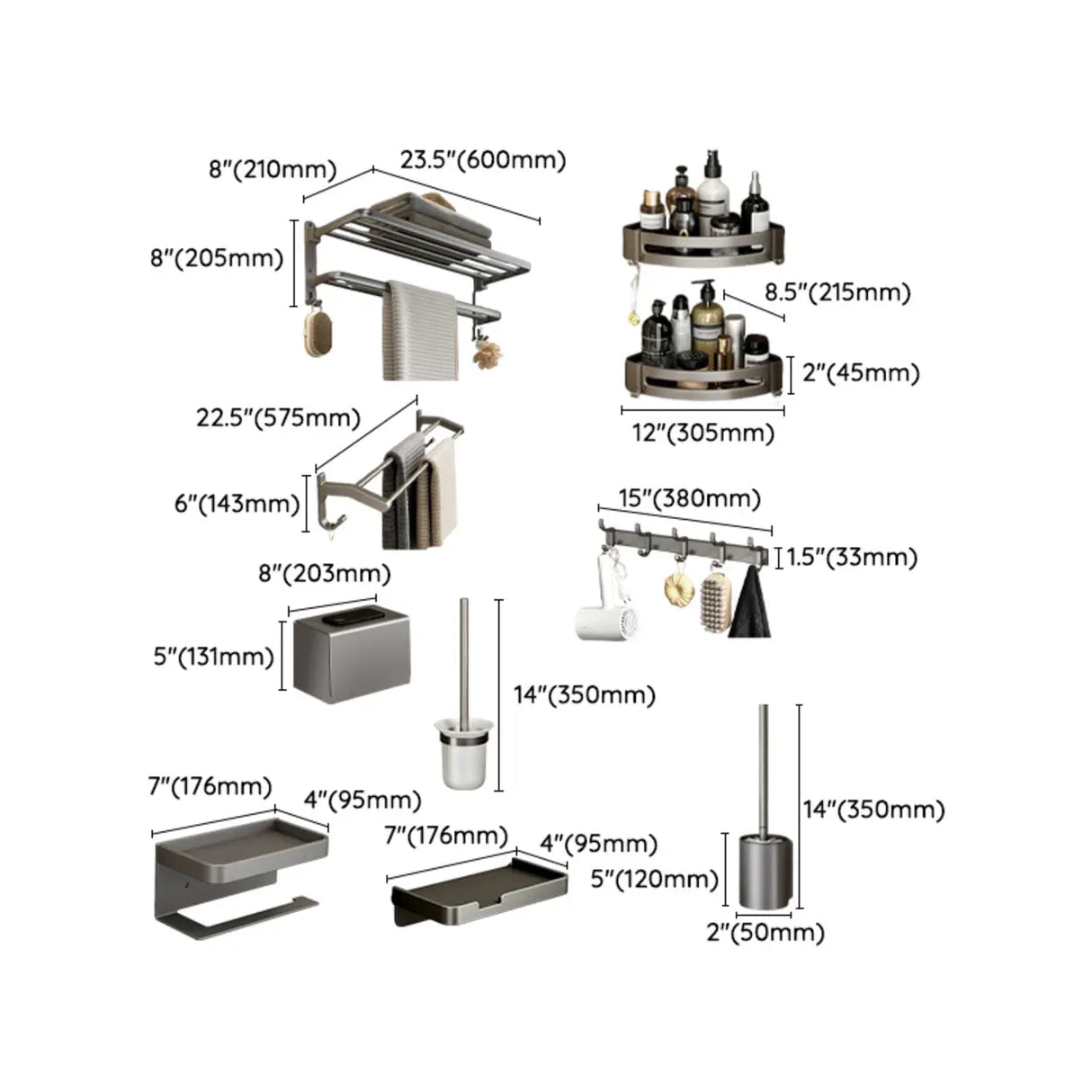 8"(210mm)
23.5"(600mm)
8"(205mm)

8.5"(215mm)
2"(45mm)
12"(305mm)

22.5"(575mm)
6"(143mm)

15"(380mm)
1.5"(33mm)

8"(203mm)
5"(131mm)

14"(350mm)

7"(176mm)
4"(95mm)

7"(176mm)
4"(95mm)

14"(350mm)
5"(120mm)
2"(50mm)