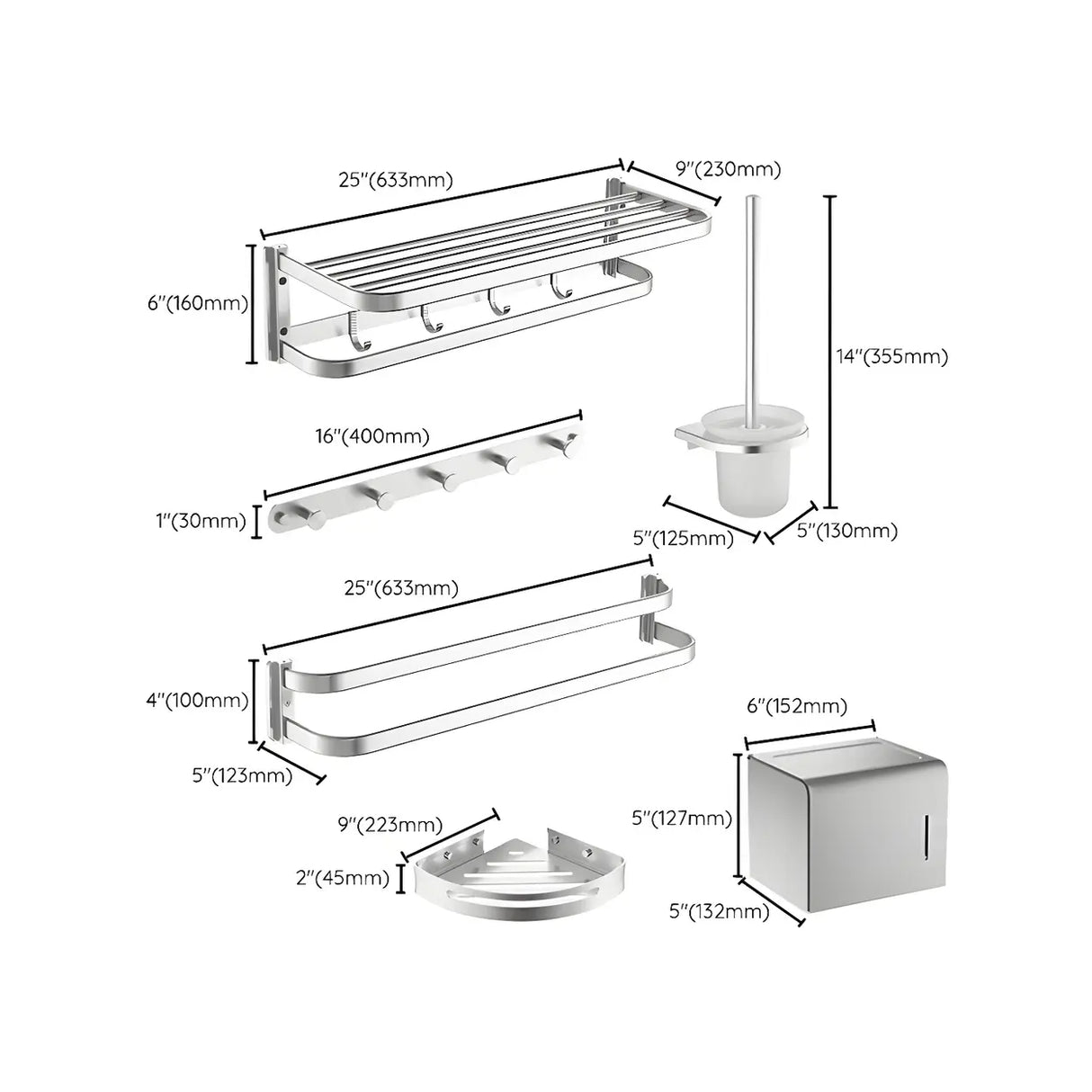 25"(633mm)

9"(230mm)

6"(160mm)

14"(355mm)

16"(400mm)

1"(30mm)

5"(125mm)

5"(130mm)

25"(633mm)

4"(100mm)

5"(123mm)

6"(152mm)

5"(127mm)

5"(132mm)

9"(223mm)

2"(45mm)