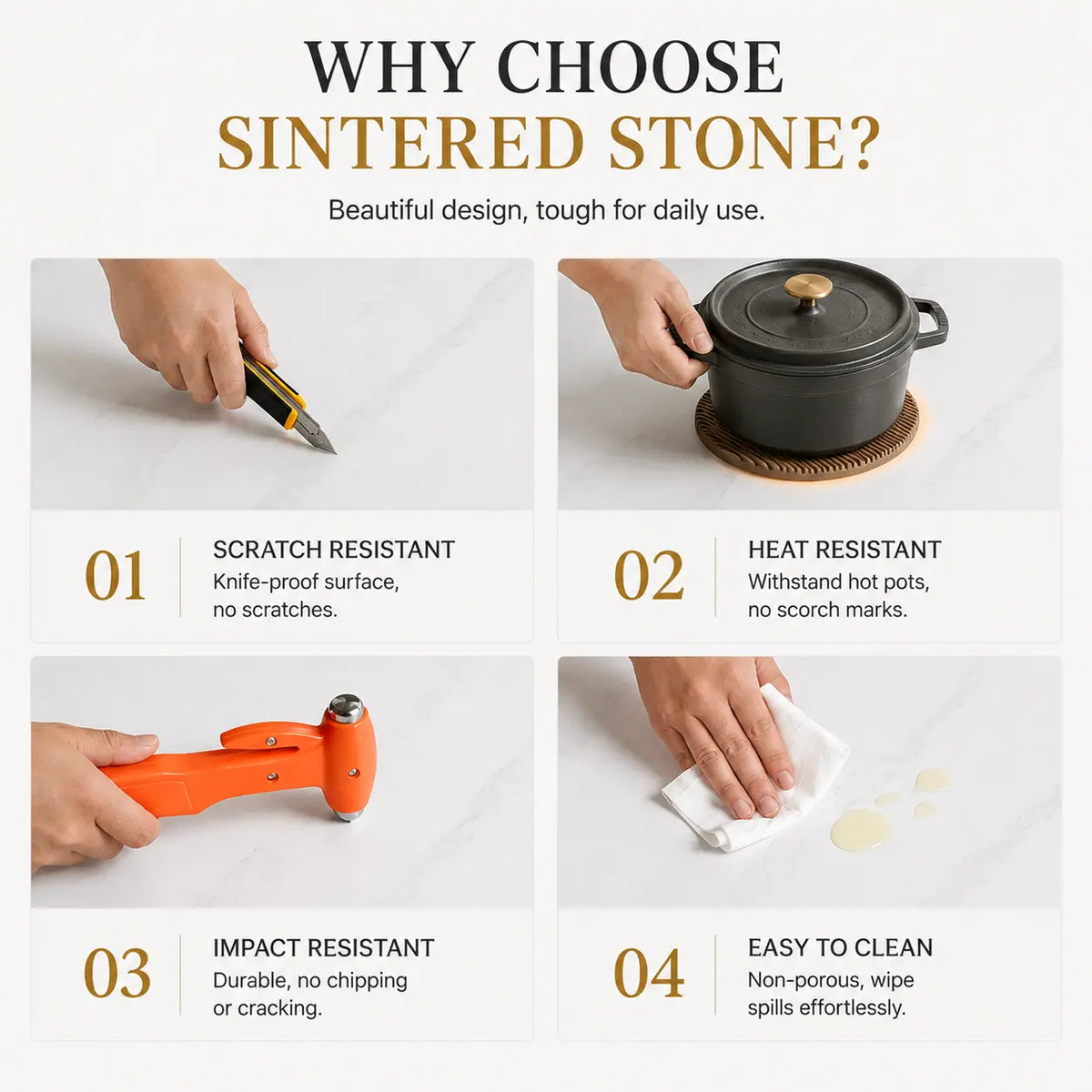 WHY CHOOSE
SINTERED STONE?

Beautiful design, tough for daily use.

01
SCRATCH RESISTANT
Knife-proof surface, no scratches.

02
HEAT RESISTANT
Withstand hot pots, no scorch marks.

03
IMPACT RESISTANT
Durable, no chipping or cracking.

04
EASY TO CLEAN
Non-porous, wipe spills effortlessly.