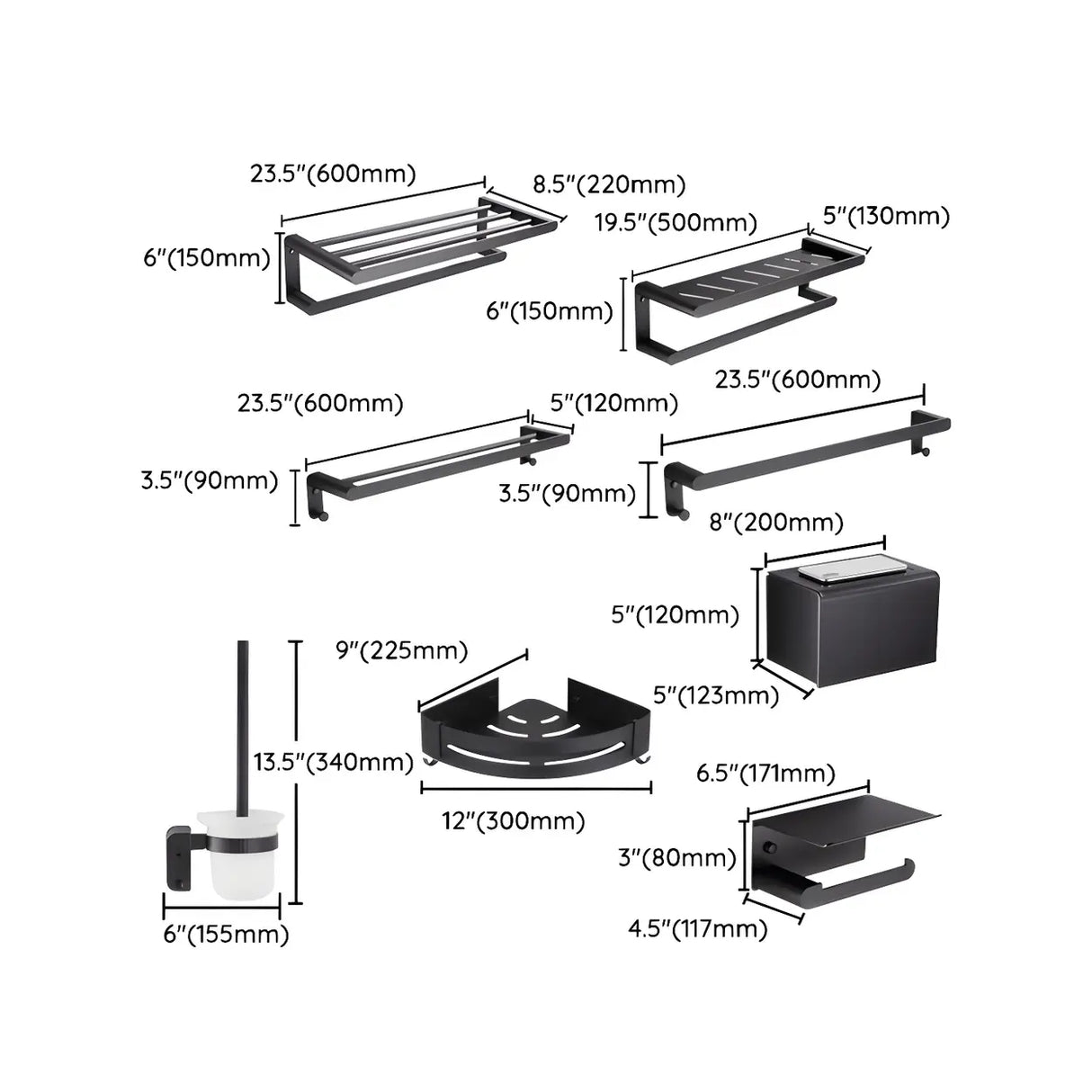 23.5"(600mm)

8.5"(220mm)

6"(150mm)

19.5"(500mm)

5"(130mm)

6"(150mm)

23.5"(600mm)

5"(120mm)

3.5"(90mm)

23.5"(600mm)

3.5"(90mm)

8"(200mm)

5"(120mm)

5"(123mm)

9"(225mm)

13.5"(340mm)

12"(300mm)

6"(155mm)

6.5"(171mm)

3"(80mm)

4.5"(117mm)